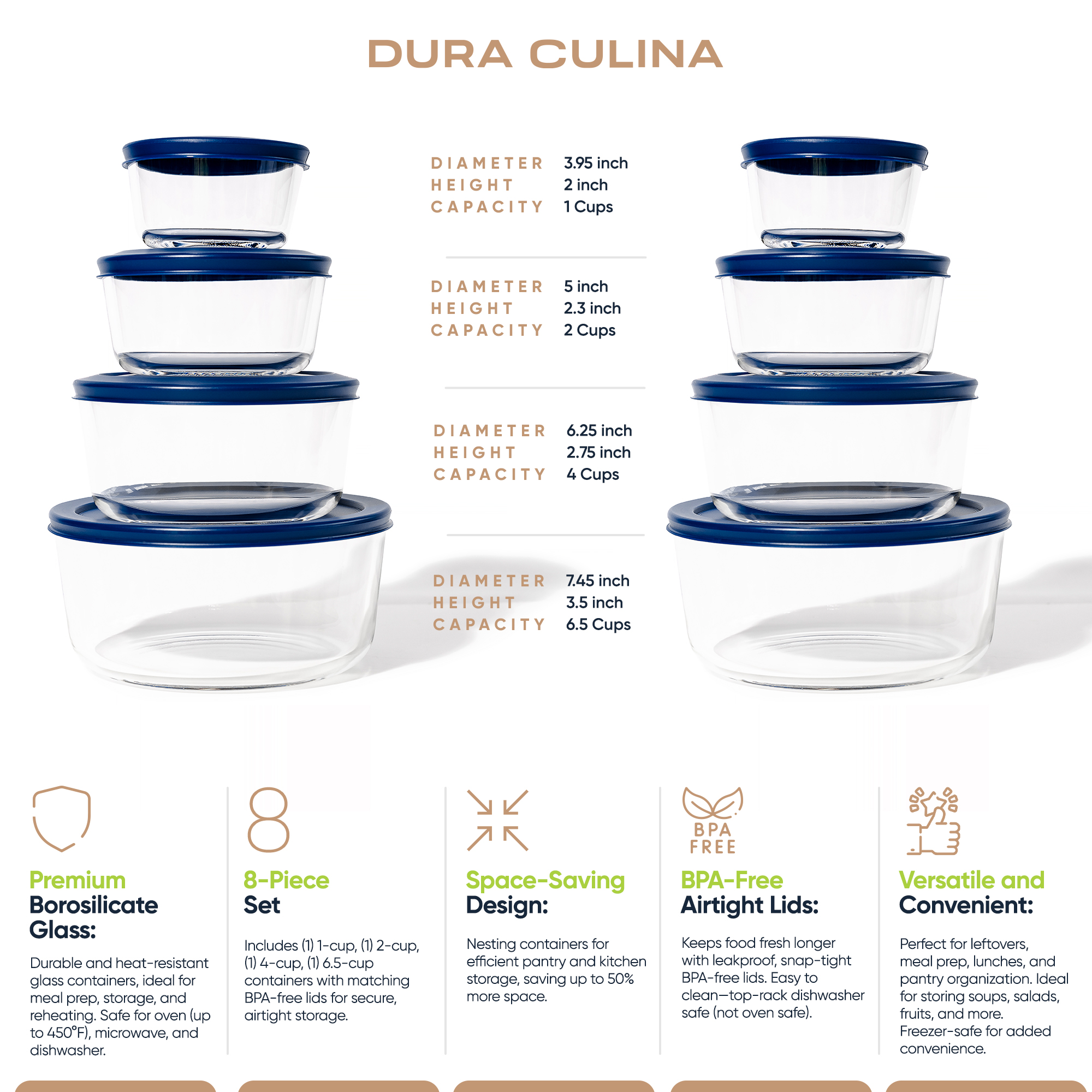 DURA CULINA

DIAMETER 3.95 inch
HEIGHT 2 inch
CAPACITY 1 Cups

DIAMETER 5 inch
HEIGHT 2.3 inch
CAPACITY 2 Cups

DIAMETER 6.25 inch
HEIGHT 2.75 inch
CAPACITY 4 Cups

DIAMETER 7.45 inch
HEIGHT 3.5 inch
CAPACITY 6.5 Cups

Premium Borosilicate Glass:

Durable and heat-resistant glass containers, ideal for meal prep, storage, and reheating. Safe for oven (up to 450°F), microwave, and dishwasher.

8

8-Piece Set

Includes (1) 1-cup, (1) 2-cup, (1) 4-cup, (1) 6.5-cup containers with matching BPA-free lids for secure, airtight storage.

Space-Saving Design:

Nesting containers for efficient pantry and kitchen storage, saving up to 50% more space.

BPA FREE

BPA-Free Airtight Lids:

Keeps food fresh longer with leakproof, snap-tight BPA-free lids. Easy to clean—top-rack dishwasher safe (not oven safe).

Versatile and Convenient:

Perfect for leftovers, meal prep, lunches, and pantry organization. Ideal for storing soups, salads, fruits, and more. Freezer-safe for added convenience.