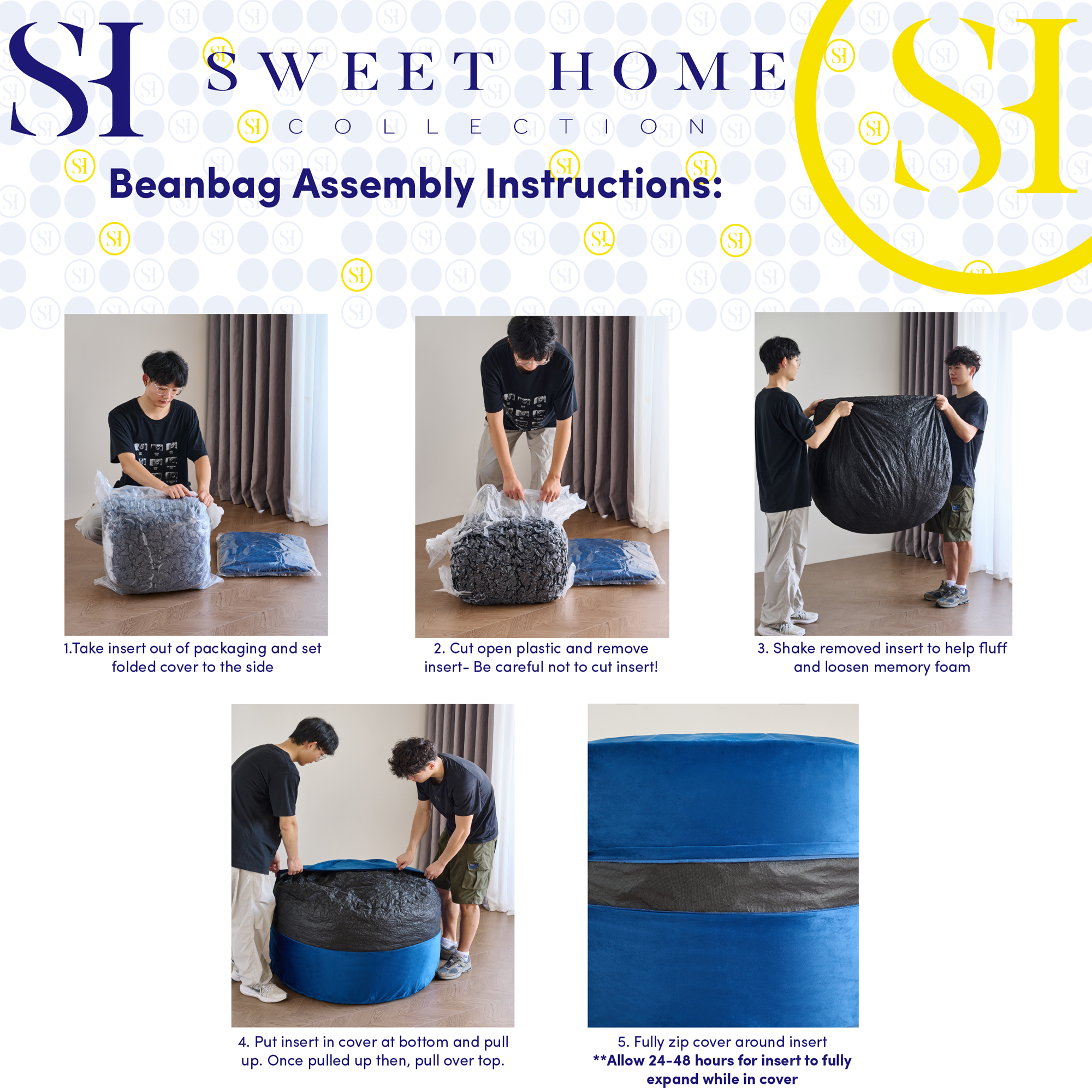 SH SWEET HOME COLLECTION

SH

Beanbag Assembly Instructions:

1.Take insert out of packaging and set folded cover to the side

2. Cut open plastic and remove insert- Be careful not to cut insert!

3. Shake removed insert to help fluff and loosen memory foam

4. Put insert in cover at bottom and pull up. Once pulled up then, pull over top.

5. Fully zip cover around insert
**Allow 24-48 hours for insert to fully expand while in cover